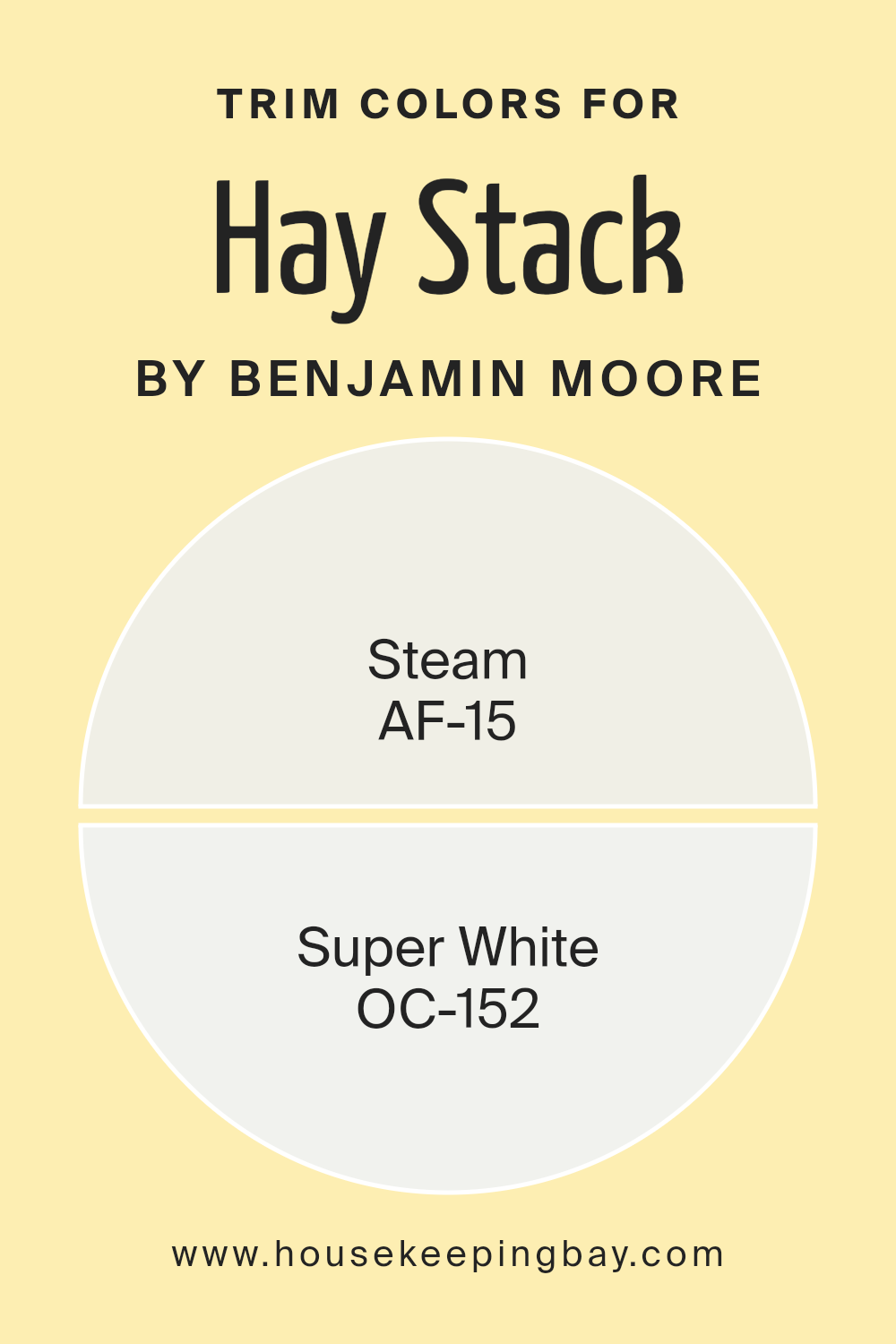 TRIM COLORS FOR

Hay Stack

BY BENJAMIN MOORE

Steam
AF-15

Super White
OC-152

www.housekeepingbay.com